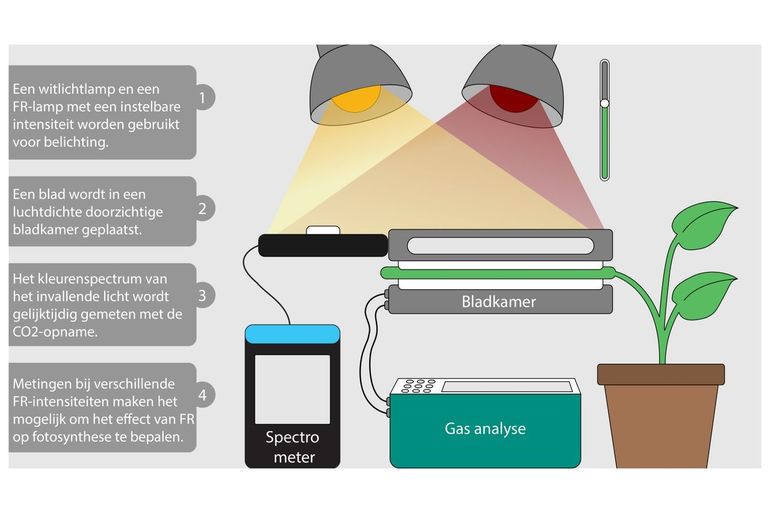 Een witlichtlamp en een FR-lamp met een instelbare intensiteit worden gebruikt voor belichting.

1

Een blad wordt in een luchtdichte doorzichtige bladkamer geplaatst.

2

Het kleurenspectrum van het invallende licht wordt gelijktijdig gemeten met de CO2-opname.

3

Metingen bij verschillende FR-intensiteiten maken het mogelijk om het effect van FR op fotosynthese te bepalen.

4

Bladkamer

Spectro meter

Gas analyse