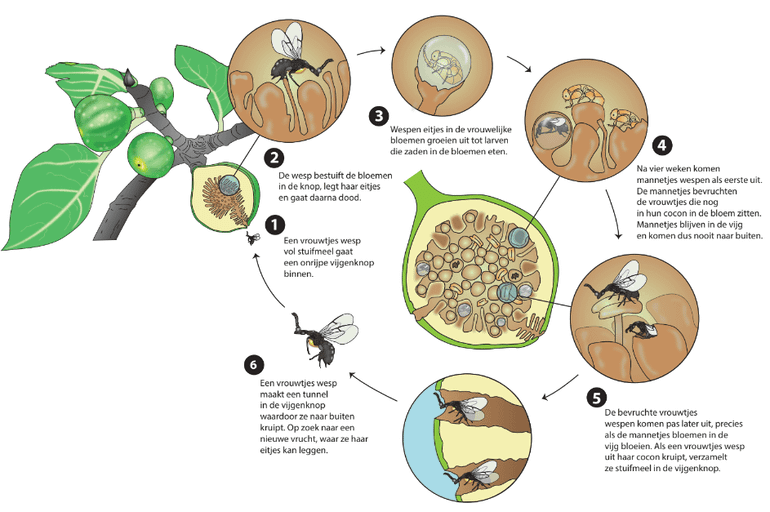 1
Een vrouwtjes wesp vol stuifmeel gaat een onrijpe vijgenknop binnen.

2
De wesp bestuift de bloemen in de knop, legt haar eitjes en gaat daarna dood.

3
Wespen eitjes in de vrouwelijke bloemen groeien uit tot larven die zaden in de bloemen eten.

4
Na vier weken komen mannetjes wespen als eerste uit. De mannetjes bevruchten de vrouwtjes die nog in hun cocon in de bloem zitten. Mannetjes blijven in de vijg en komen dus nooit naar buiten.

5
De bevruchte vrouwtjes wespen komen pas later uit, precies als de mannetjes bloemen in de vijg bloeien. Als een vrouwtjes wesp uit haar cocon kruipt, verzamelt ze stuifmeel in de vijgenknop.

6
Een vrouwtjes wesp maakt een tunnel in de vijgenknop waardoor ze naar buiten kruipt. Op zoek naar een nieuwe vrucht, waar ze haar eitjes kan leggen.