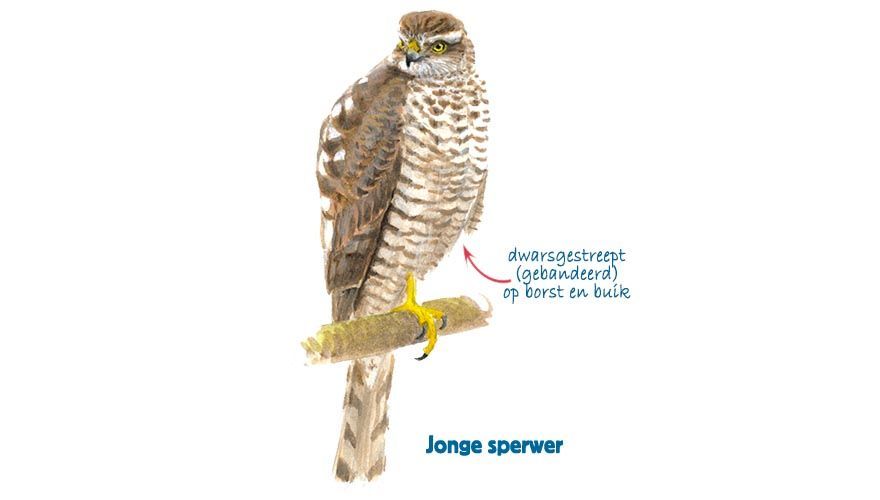 dwarsgestreept
(gebandeerd)
op borst en buik

Jonge sperwer